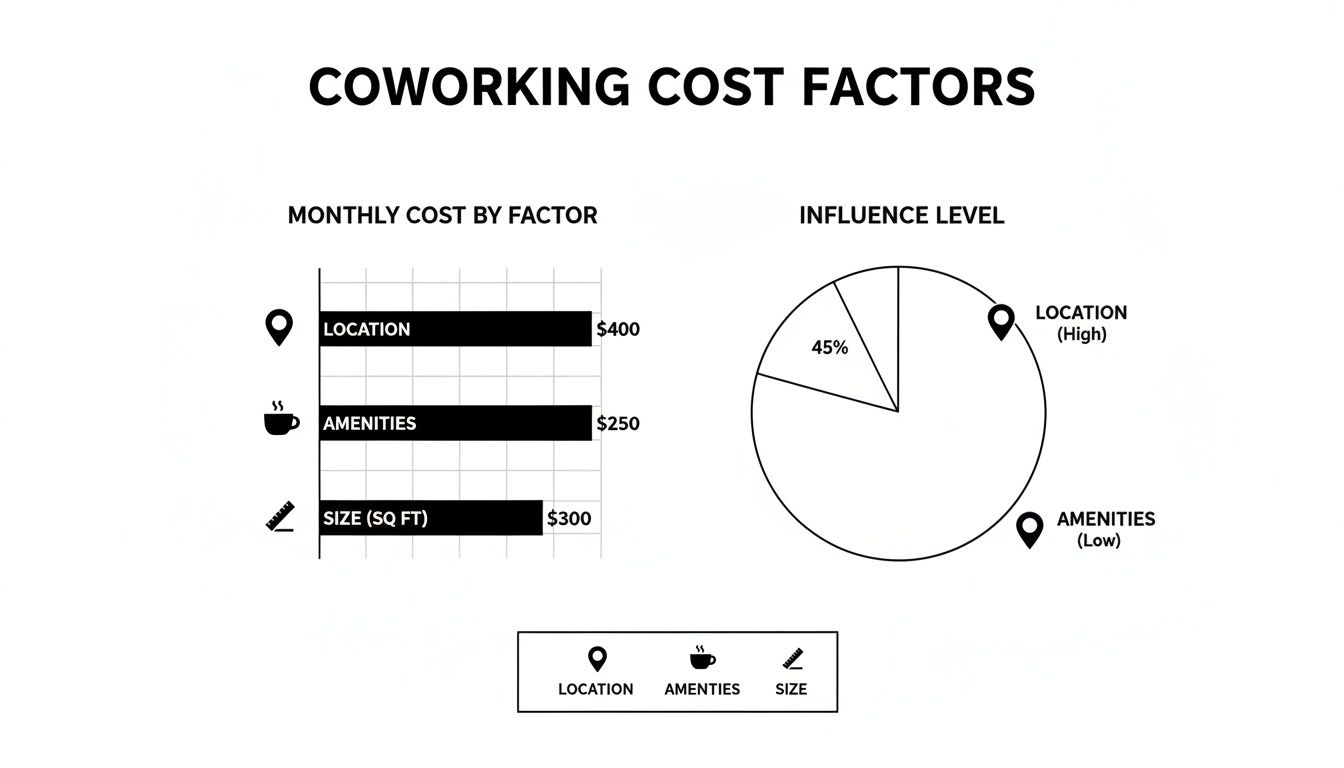 COWORKING COST FACTORS

MONTHLY COST BY FACTOR

LOCATION $400

AMENITIES $250

SIZE (SQ FT) $300

INFLUENCE LEVEL

45%

LOCATION (High)

AMENITIES (Low)

LOCATION AMENTIES SIZE